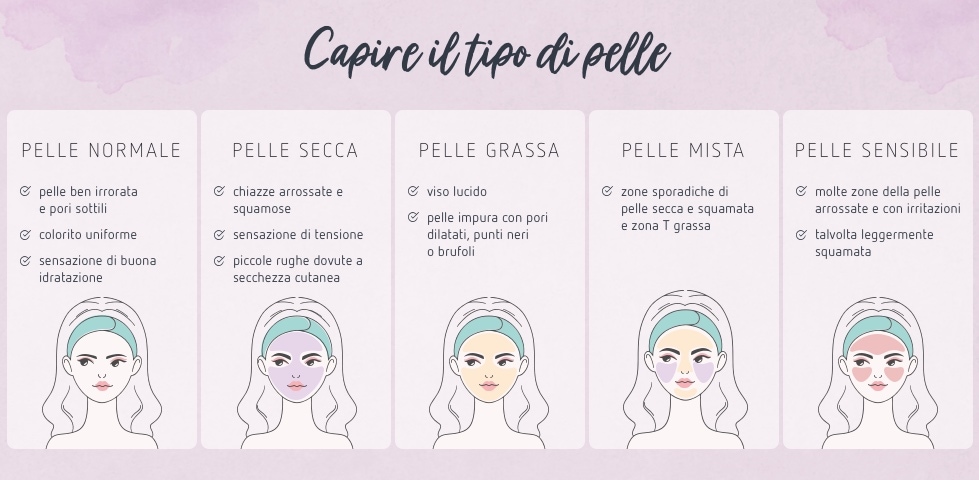 Capire il tipo di pelle

PELLE NORMALE

pelle ben irrorata e pori sottili

colorito uniforme

sensazione di buona idratazione

PELLE SECCA

chiazze arrossate e squamose

sensazione di tensione

piccole rughe dovute a secchezza cutanea

PELLE GRASSA

viso lucido

pelle impura con pori dilatati, punti neri o brufoli

PELLE MISTA

zone sporadiche di pelle secca e squamata e zona T grassa

PELLE SENSIBILE

molte zone della pelle arrossate e con irritazioni

talvolta leggermente squamata