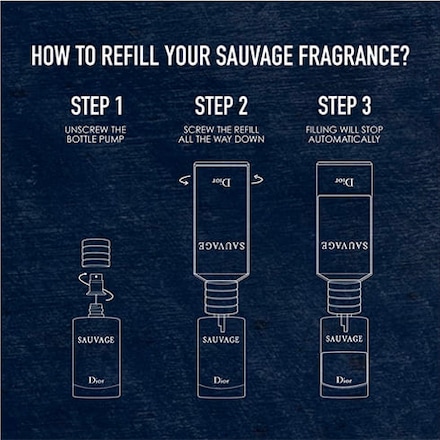 HOW TO REFILL YOUR SAUVAGE FRAGRANCE?

STEP 1

UNSCREW THE BOTTLE PUMP

SAUVAGE

Dior

STEP 2

SCREW THE REFILL ALL THE WAY DOWN

Dior

SAUVAGE

SAUVAGE

Dior

STEP 3

FILLING WILL STOP AUTOMATICALLY

Dior

SAUVAGE

SAUVAGE

Dior